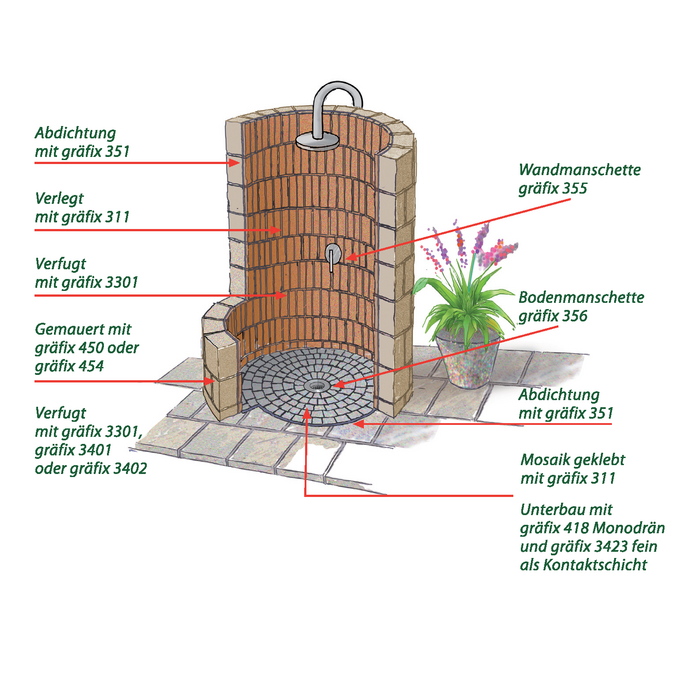 Abdichtung mit gräfix 351

Verlegt mit gräfix 311

Verfugt mit gräfix 3301

Gemauert mit gräfix 450 oder gräfix 454

Verfugt mit gräfix 3301, gräfix 3401 oder gräfix 3402

Wandmanschette gräfix 355

Bodenmanschette gräfix 356

Abdichtung mit gräfix 351

Mosaik geklebt mit gräfix 311

Unterbau mit gräfix 418 Monodrän und gräfix 3423 fein als Kontaktschicht