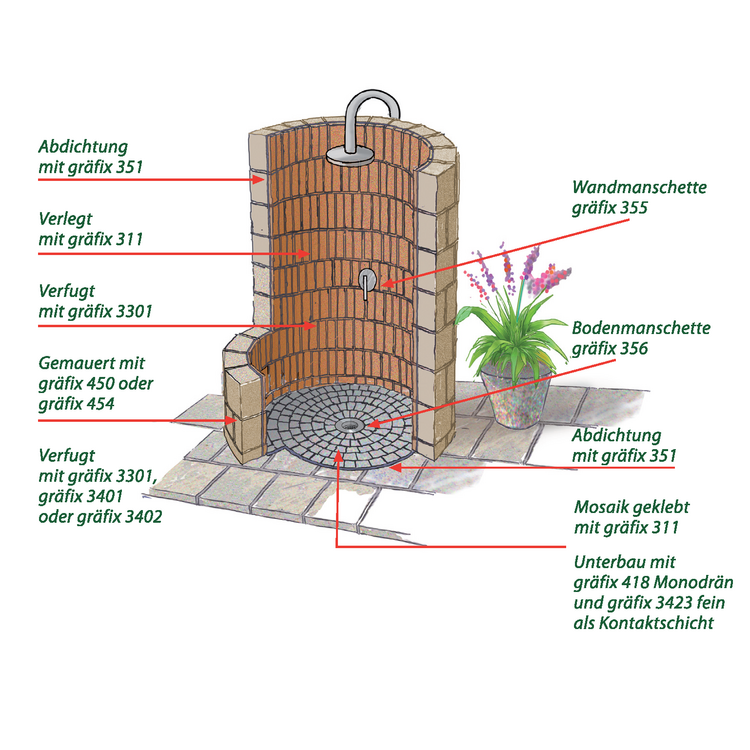 Abdichtung
mit gräfix 351

Verlegt
mit gräfix 311

Verfugt
mit gräfix 3301

Gemauert mit
gräfix 450 oder
gräfix 454

Verfugt
mit gräfix 3301,
gräfix 3401
oder gräfix 3402

Wandmanschette
gräfix 355

Bodenmanschette
gräfix 356

Abdichtung
mit gräfix 351

Mosaik geklebt
mit gräfix 311

Unterbau mit
gräfix 418 Monodrän
und gräfix 3423 fein
als Kontaktschicht