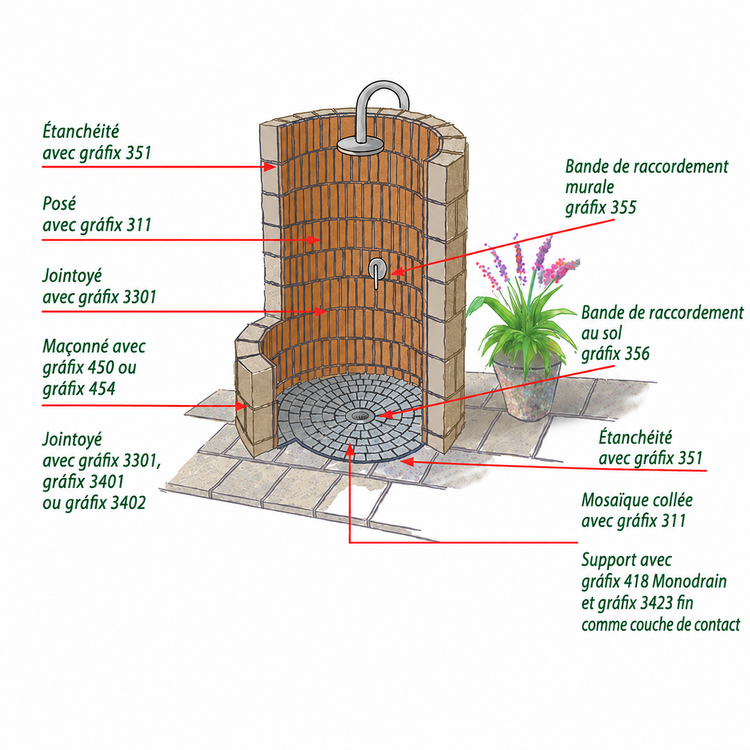 Étanchéité
avec gráfix 351

Posé
avec gráfix 311

Jointoyé
avec gráfix 3301

Maçonné avec
gráfix 450 ou
gráfix 454

Jointoyé
avec gráfix 3301,
gráfix 3401
ou gráfix 3402

Bande de raccordement
murale
gráfix 355

Bande de raccordement
au sol
gráfix 356

Étanchéité
avec gráfix 351

Mosaïque collée
avec gráfix 311

Support avec
gráfix 418 Monodrain
et gráfix 3423 fin
comme couche de contact